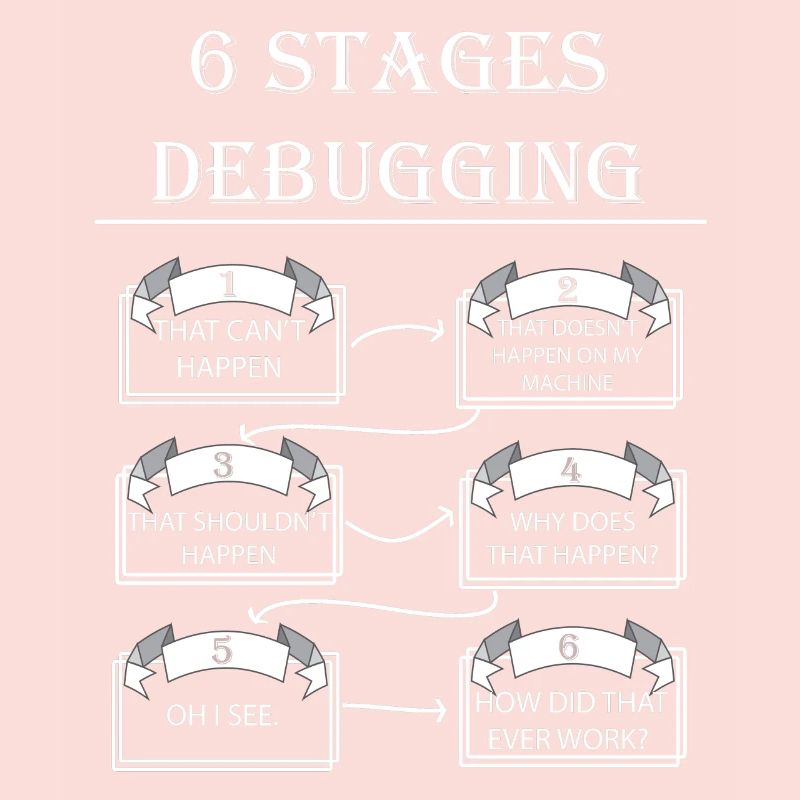 6 STAGES
DEBUGGING

1
THAT CAN'T HAPPEN

2
THAT DOESN'T HAPPEN ON MY MACHINE

3
THAT SHOULDN'T HAPPEN

4
WHY DOES THAT HAPPEN?

5
OH I SEE.

6
HOW DID THAT EVER WORK?