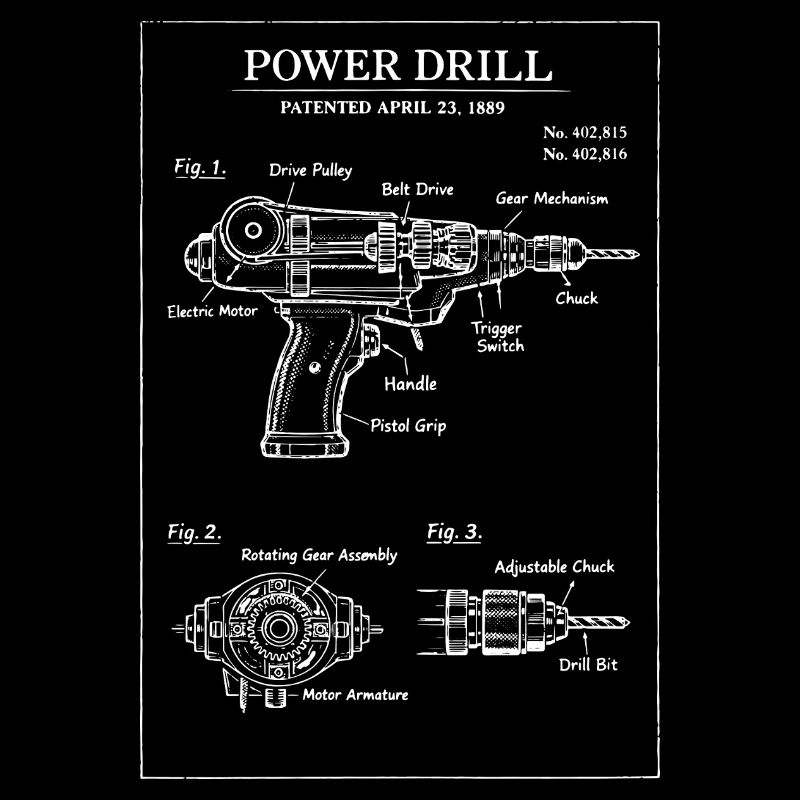 POWER DRILL

PATENTED APRIL 23, 1889

No. 402,815
No. 402,816

Fig. 1.

Drive Pulley

Belt Drive

Gear Mechanism

Electric Motor

Chuck

Trigger Switch

Handle

Pistol Grip

Fig. 2.

Rotating Gear Assembly

Motor Armature

Fig. 3.

Adjustable Chuck

Drill Bit