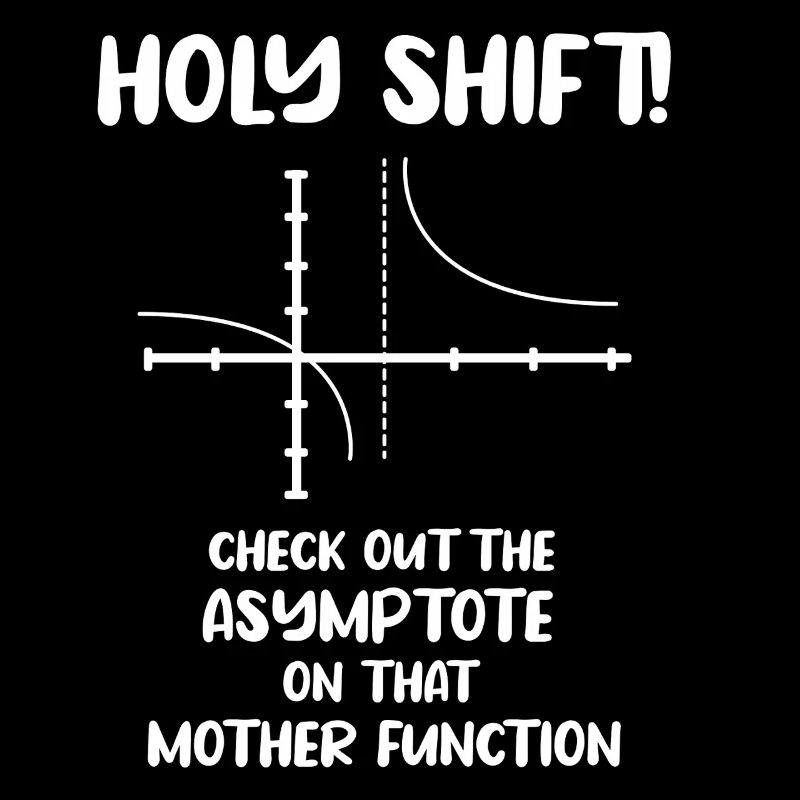 HOLY SHIFT!

CHECK OUT THE
ASYMPTOTE
ON THAT
MOTHER FUNCTION