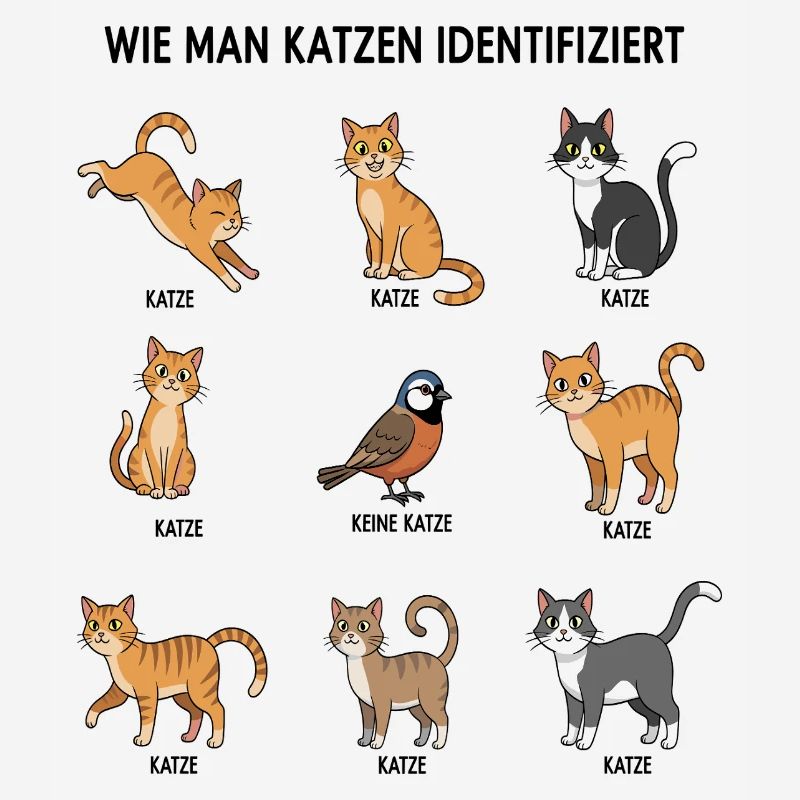 WIE MAN KATZEN IDENTIFIZIERT

KATZE

KATZE

KATZE

KATZE

KEINE KATZE

KATZE

KATZE

KATZE

KATZE