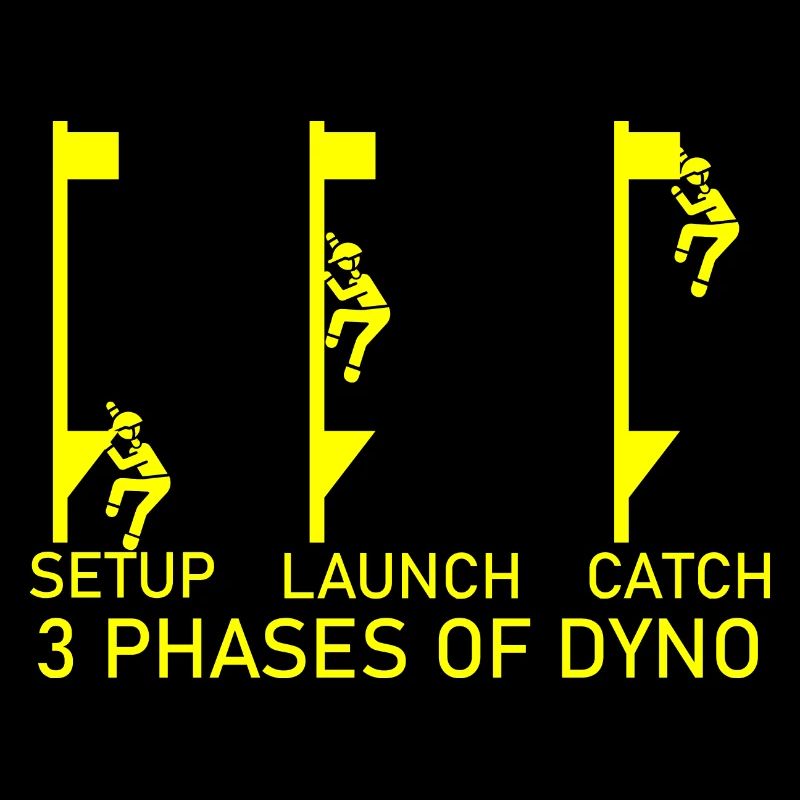 SETUP LAUNCH CATCH
3 PHASES OF DYNO