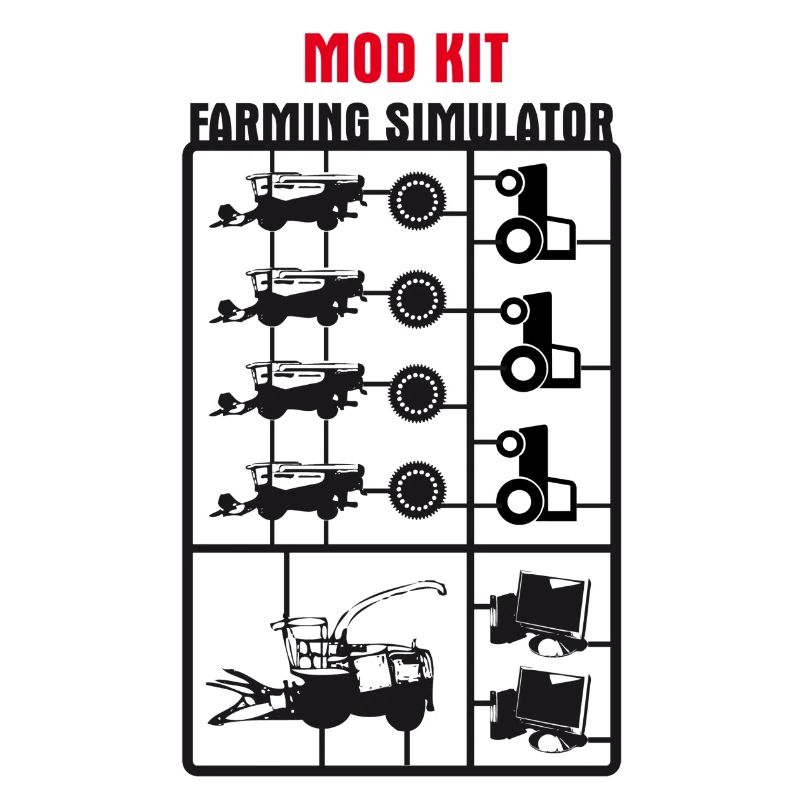 MOD KIT
FARMING SIMULATOR