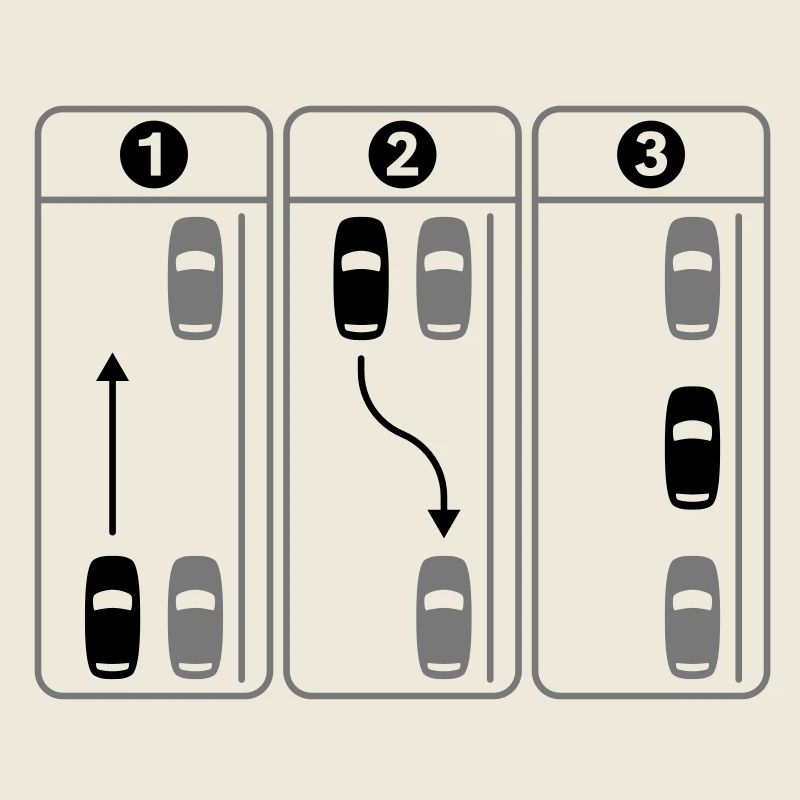 1

2

3