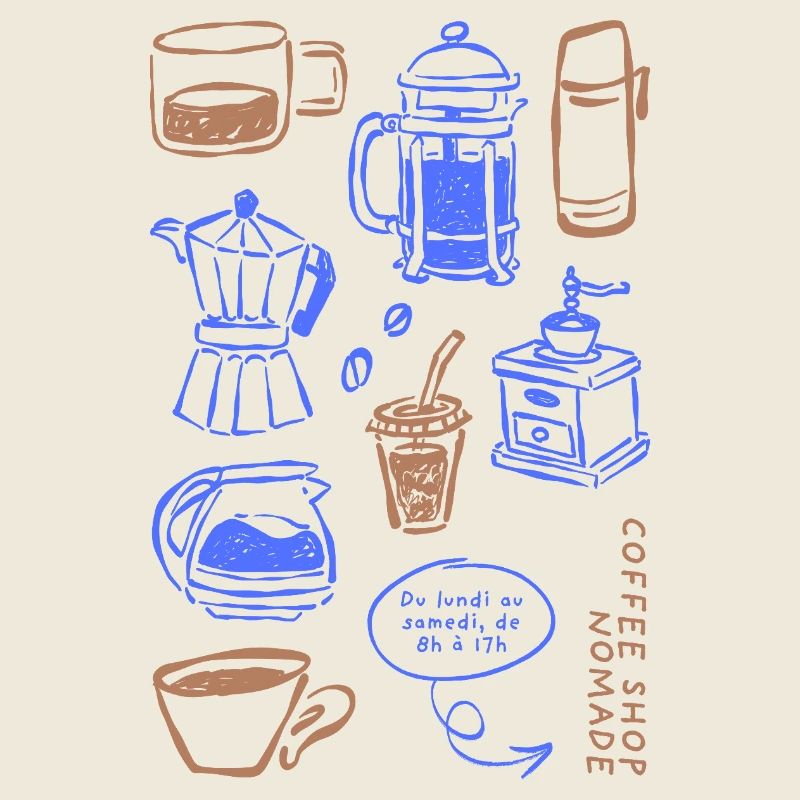 Du lundi au samedi, de 8h à 17h

COFFEE SHOP
NOMADE