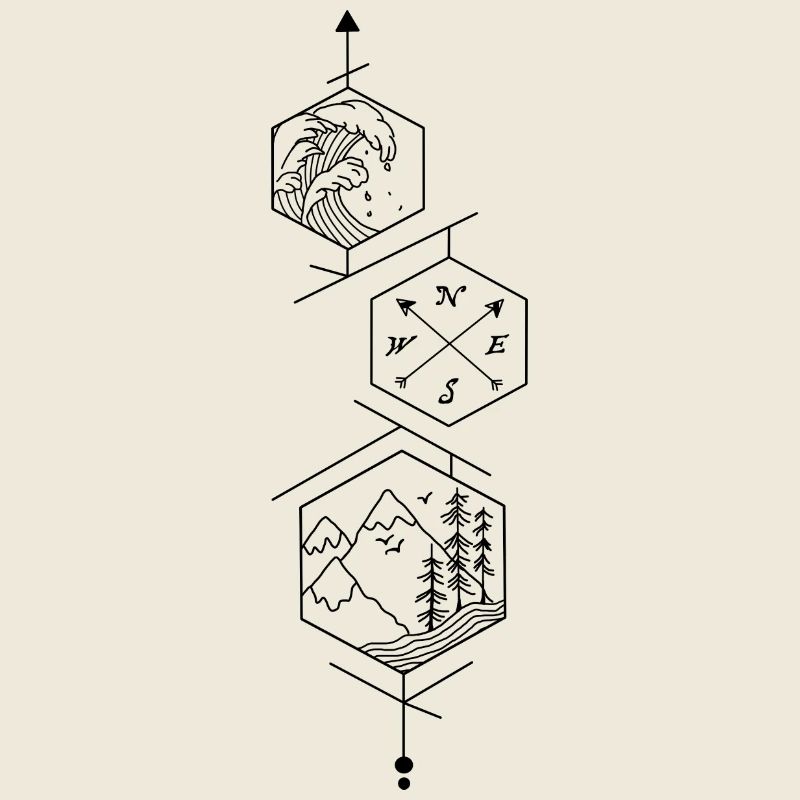 N
W
E
S