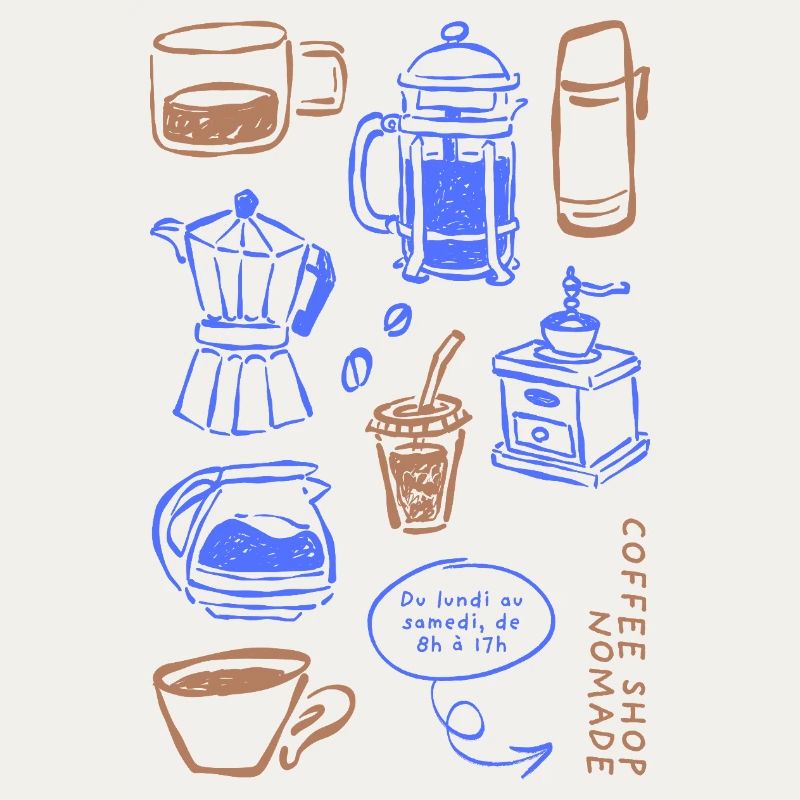 Du lundi au samedi, de 8h à 17h

COFFEE SHOP NOMADE