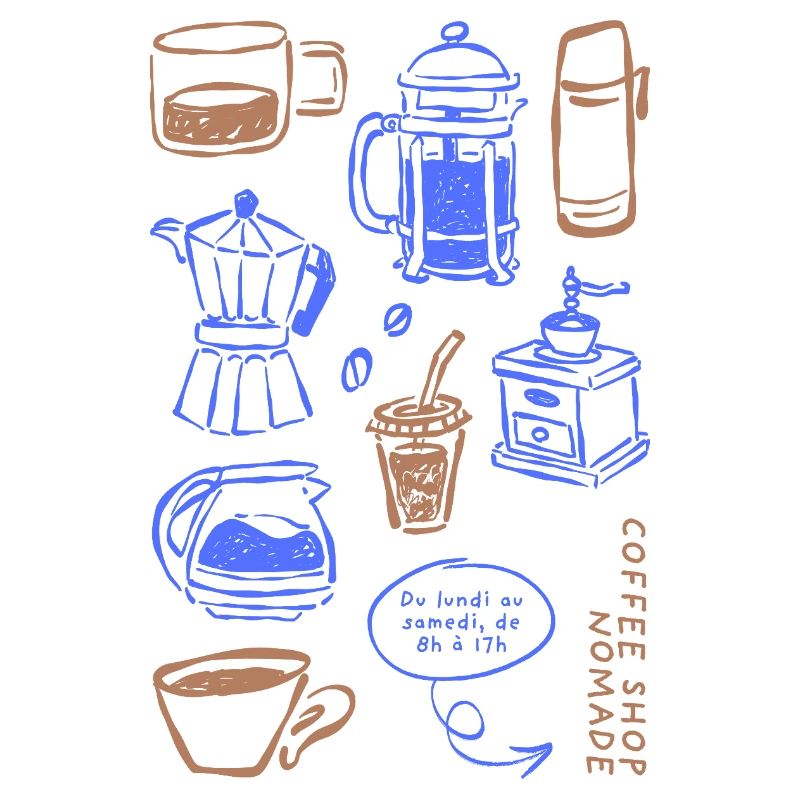 Du lundi au samedi, de 8h à 17h

COFFEE SHOP
NOMADE