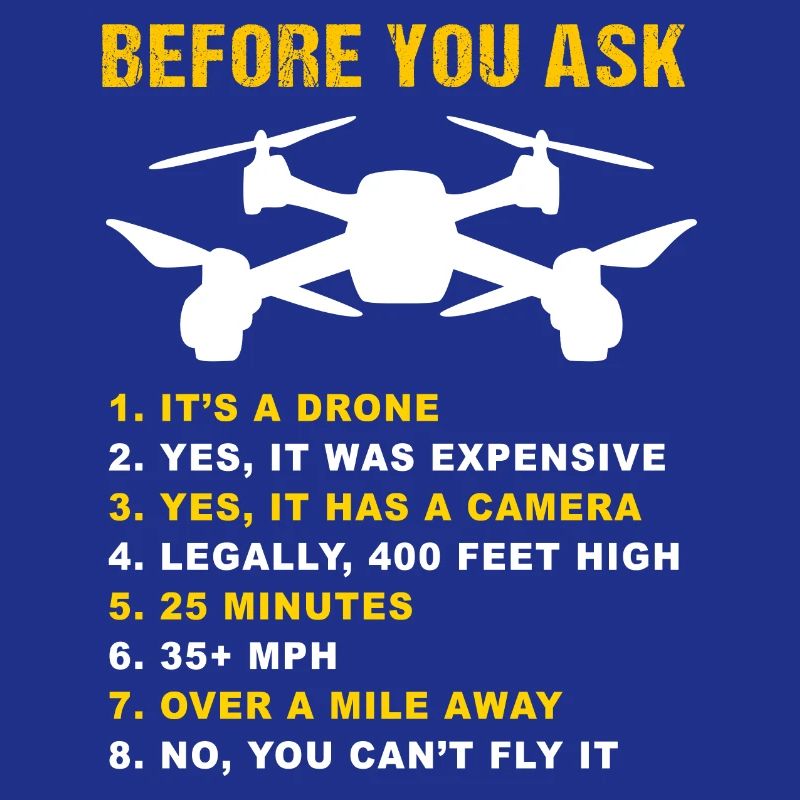 BEFORE YOU ASK

1. IT'S A DRONE
2. YES, IT WAS EXPENSIVE
3. YES, IT HAS A CAMERA
4. LEGALLY, 400 FEET HIGH
5. 25 MINUTES
6. 35+ MPH
7. OVER A MILE AWAY
8. NO, YOU CAN'T FLY IT