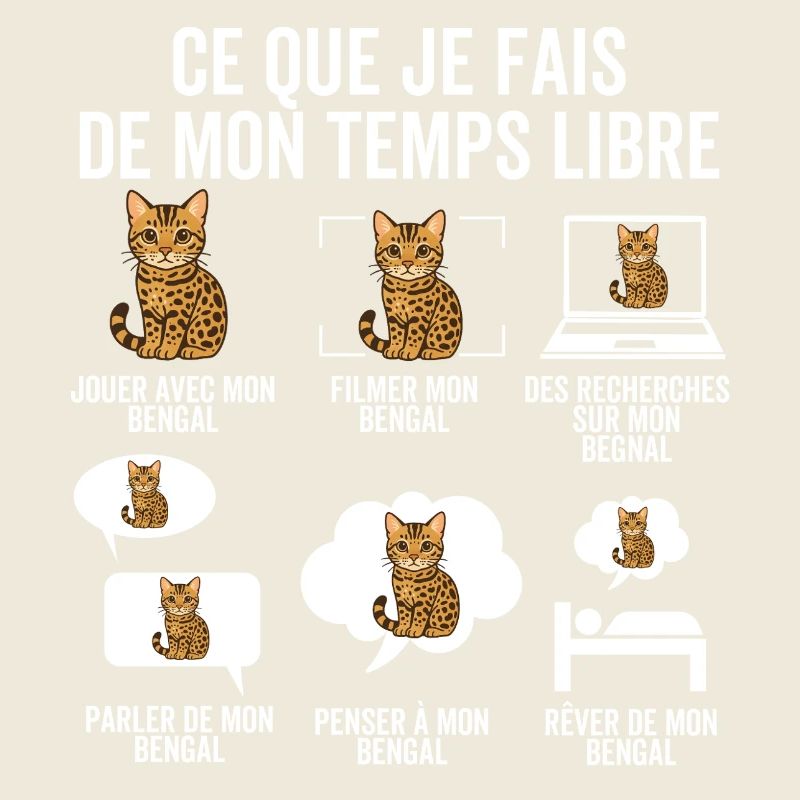 CE QUE JE FAIS DE MON TEMPS LIBRE

JOUER AVEC MON BENGAL

FILMER MON BENGAL

DES RECHERCHES SUR MON BEGNAL

PARLER DE MON BENGAL

PENSER À MON BENGAL

RÊVER DE MON BENGAL