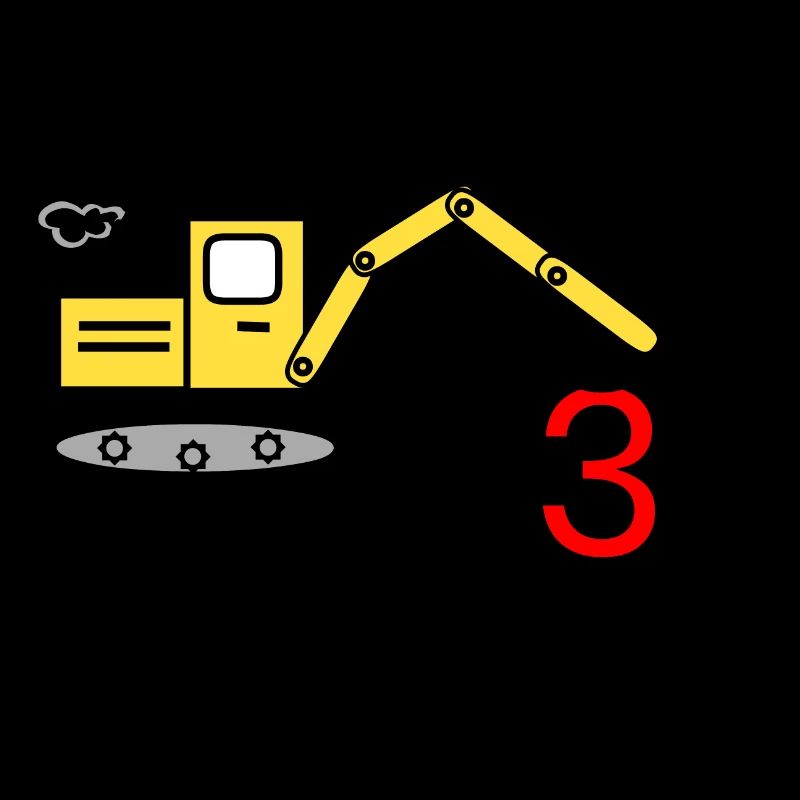 3