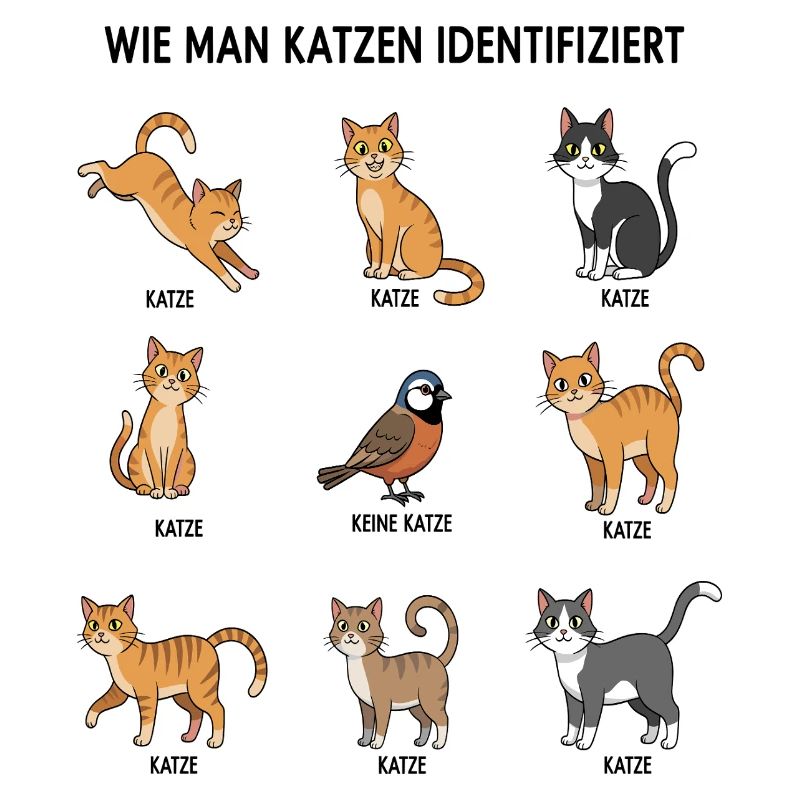 WIE MAN KATZEN IDENTIFIZIERT

KATZE

KATZE

KATZE

KATZE

KEINE KATZE

KATZE

KATZE

KATZE

KATZE