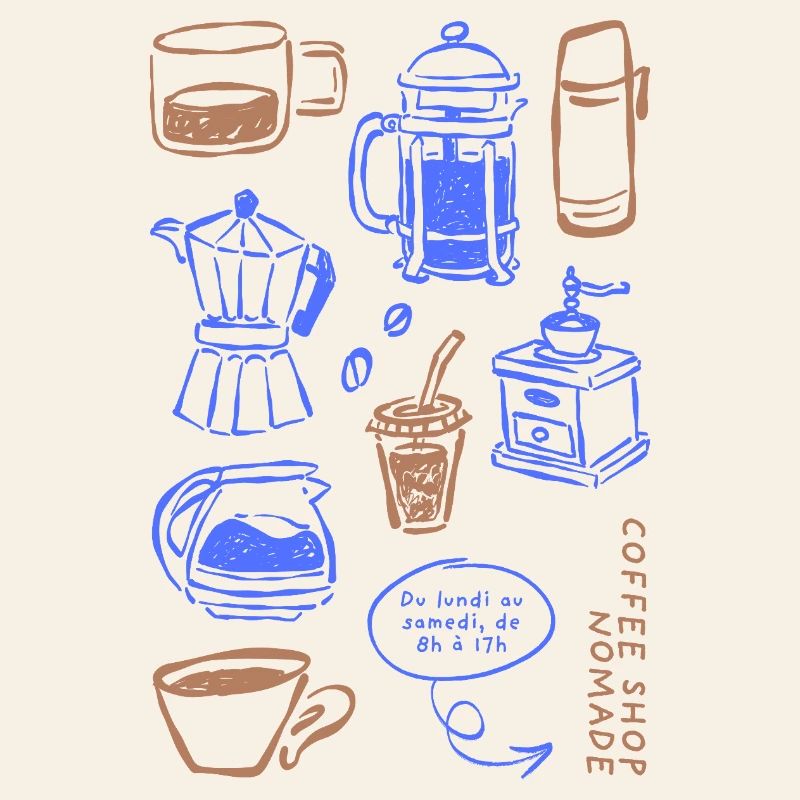 Du lundi au samedi, de 8h à 17h

COFFEE SHOP
NOMADE