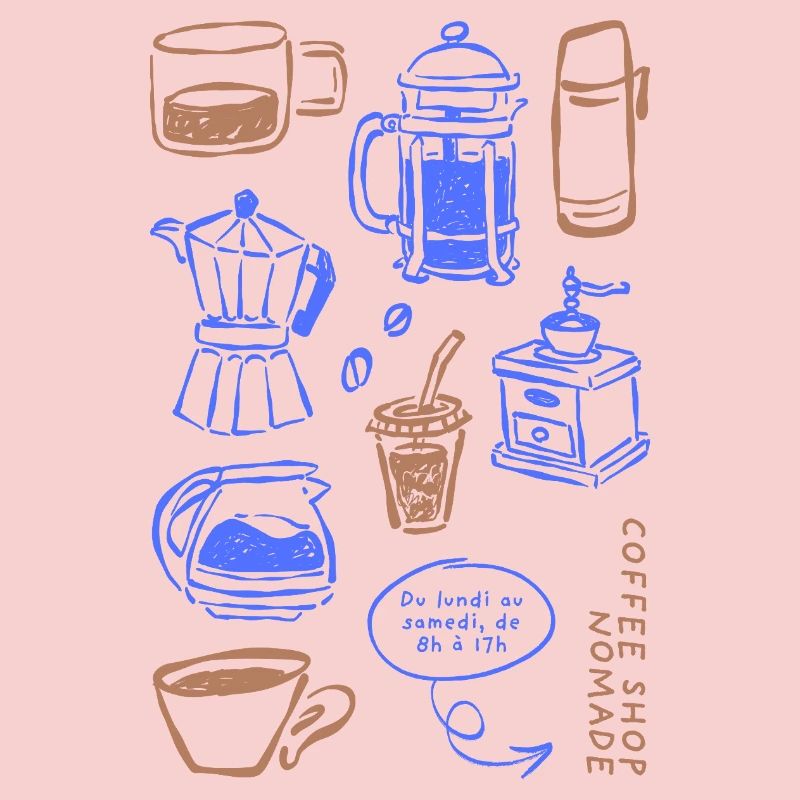 Du lundi au samedi, de 8h à 17h

COFFEE SHOP NOMADE