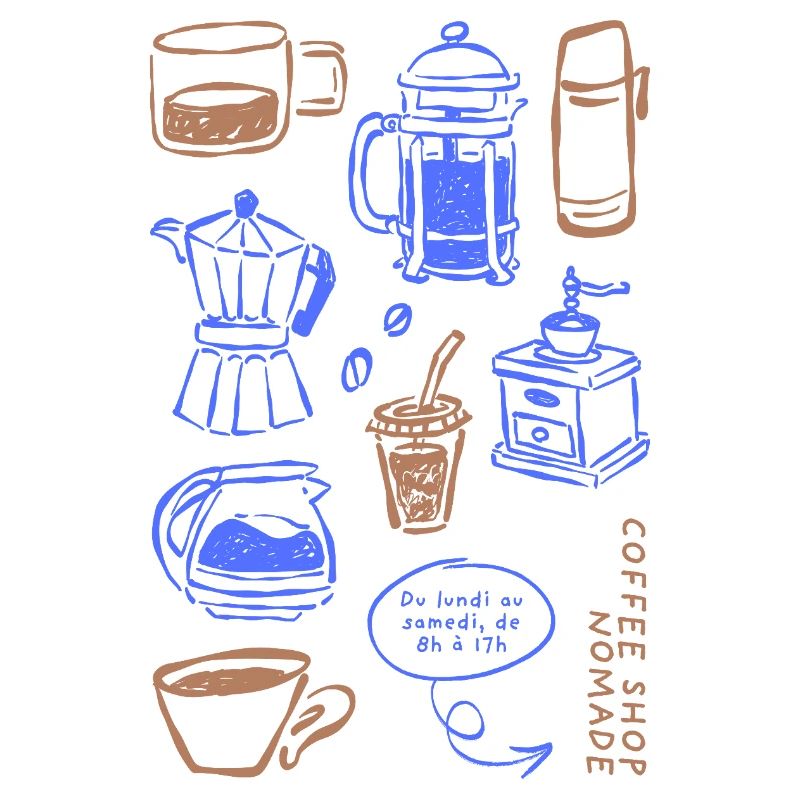 Du lundi au samedi, de 8h à 17h

COFFEE SHOP NOMADE