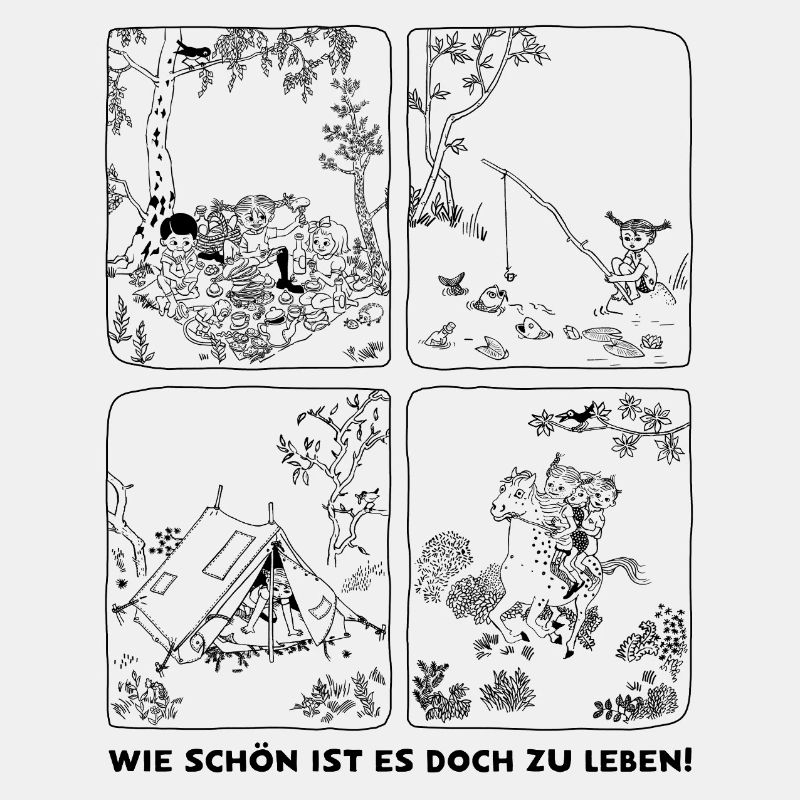 WIE SCHÖN IST ES DOCH ZU LEBEN!