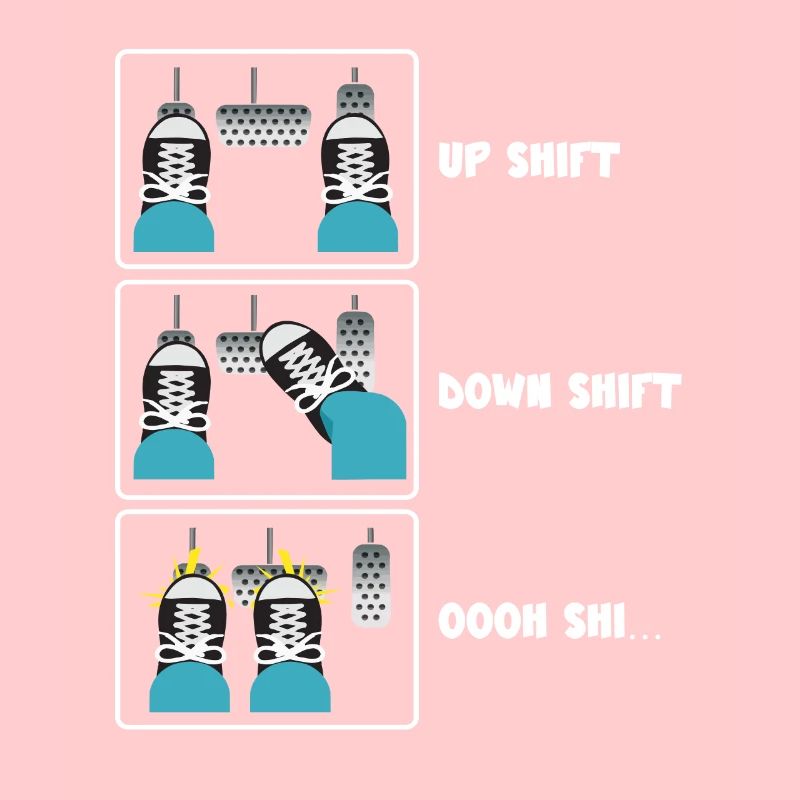 UP SHIFT

DOWN SHIFT

OOOH SHI...