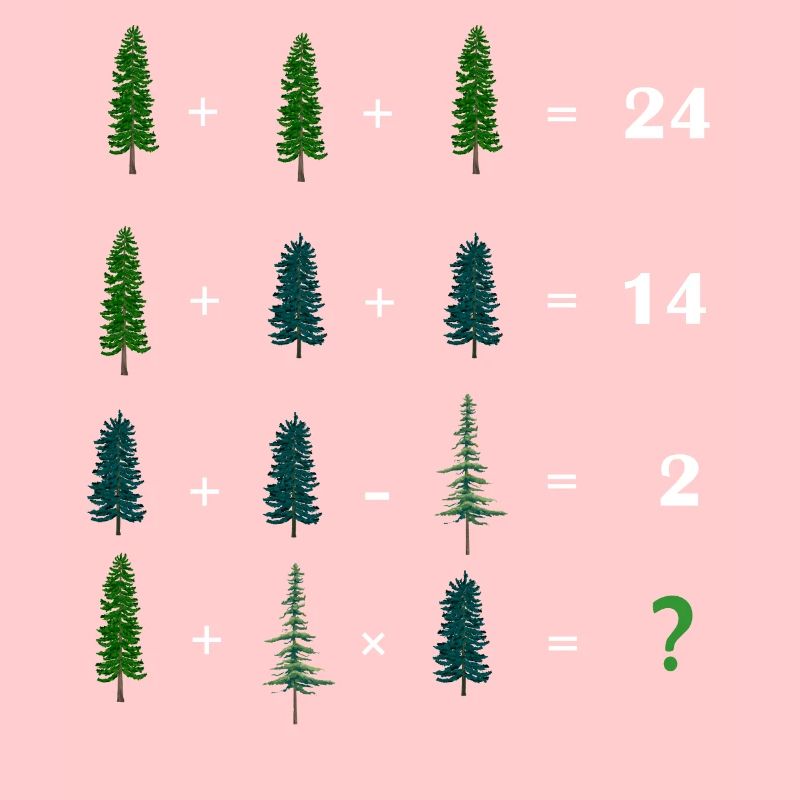 + + = 24

+ + = 14

+ - = 2

+ × = ?