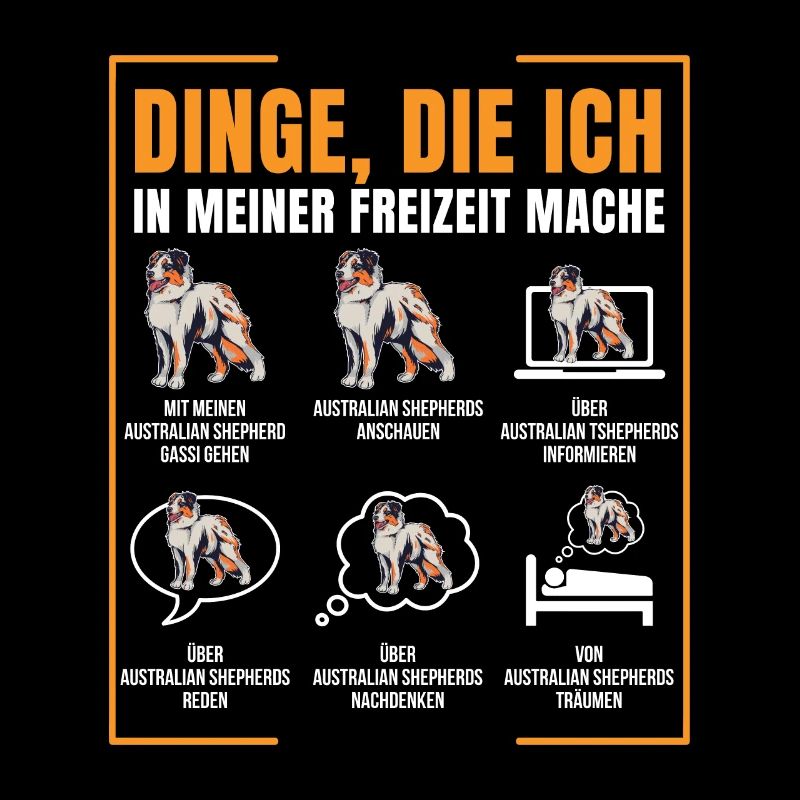 DINGE, DIE ICH
IN MEINER FREIZEIT MACHE

MIT MEINEN AUSTRALIAN SHEPHERD GASSI GEHEN

AUSTRALIAN SHEPHERDS ANSCHAUEN

ÜBER AUSTRALIAN TSHEPHERDS INFORMIEREN

ÜBER AUSTRALIAN SHEPHERDS REDEN

ÜBER AUSTRALIAN SHEPHERDS NACHDENKEN

VON AUSTRALIAN SHEPHERDS TRÄUMEN