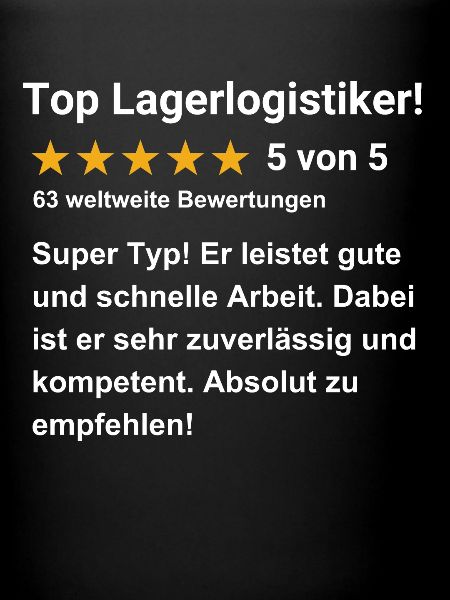 Top Lagerlogistiker!

5 von 5

63 weltweite Bewertungen

Super Typ! Er leistet gute und schnelle Arbeit. Dabei ist er sehr zuverlässig und kompetent. Absolut zu empfehlen!