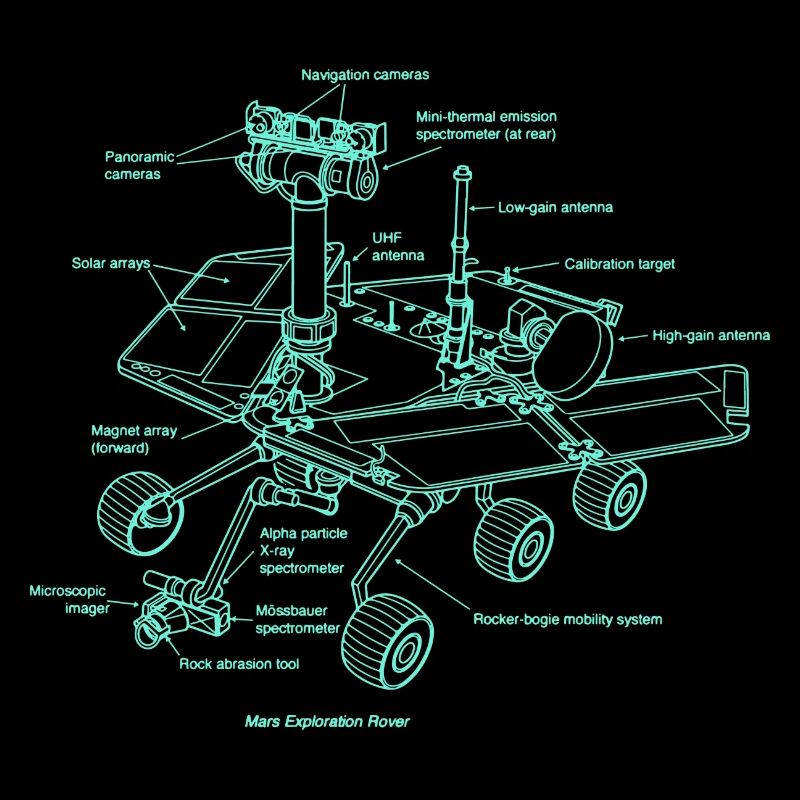 Navigation cameras

Mini-thermal emission spectrometer (at rear)

Panoramic cameras

Low-gain antenna

UHF antenna

Solar arrays

Calibration target

High-gain antenna

Magnet array (forward)

Alpha particle X-ray spectrometer

Microscopic imager

Mössbauer spectrometer

Rocker-bogie mobility system

Rock abrasion tool

Mars Exploration Rover