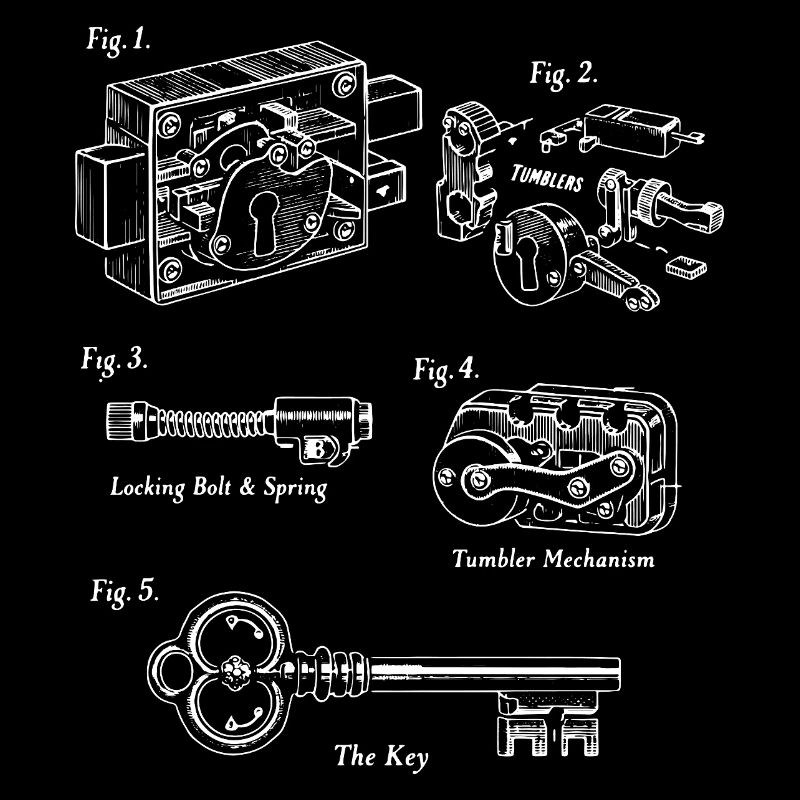 Fig. 1.

Fig. 2.

TUMBLERS

Fig. 3.

B

Locking Bolt & Spring

Fig. 4.

Tumbler Mechanism

Fig. 5.

The Key