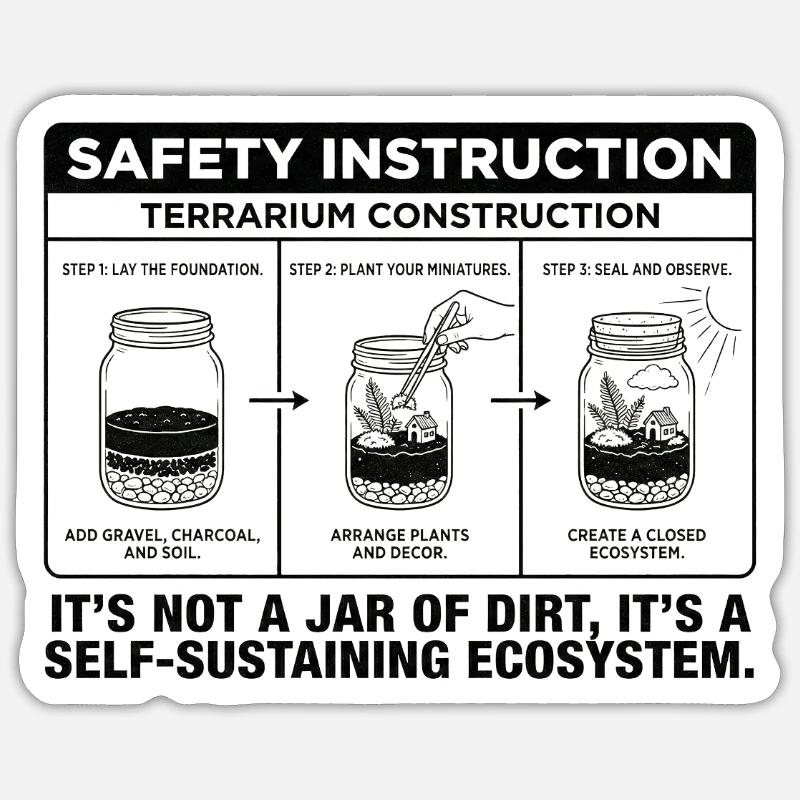 SAFETY INSTRUCTION

TERRARIUM CONSTRUCTION

STEP 1: LAY THE FOUNDATION.

ADD GRAVEL, CHARCOAL, AND SOIL.

STEP 2: PLANT YOUR MINIATURES.

ARRANGE PLANTS AND DECOR.

STEP 3: SEAL AND OBSERVE.

CREATE A CLOSED ECOSYSTEM.

IT'S NOT A JAR OF DIRT, IT'S A SELF-SUSTAINING ECOSYSTEM.