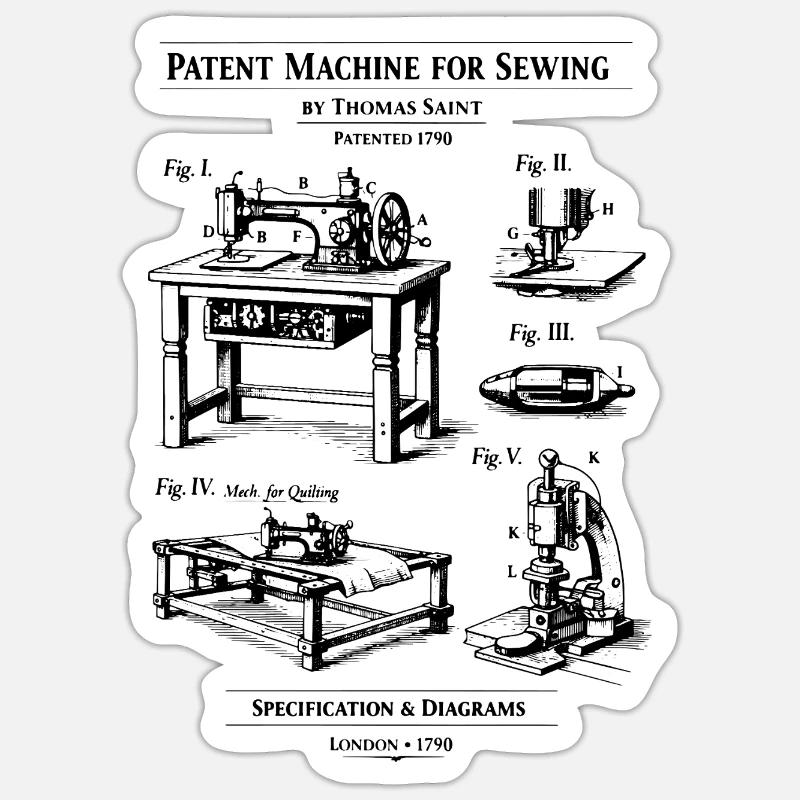 PATENT MACHINE FOR SEWING

BY THOMAS SAINT

PATENTED 1790

Fig. I.

B
C
A
D
B
F

Fig. II.

H
G

Fig. III.

I

Fig. IV. Mech. for Quilting

Fig. V.

K
K
L

SPECIFICATION & DIAGRAMS

LONDON • 1790