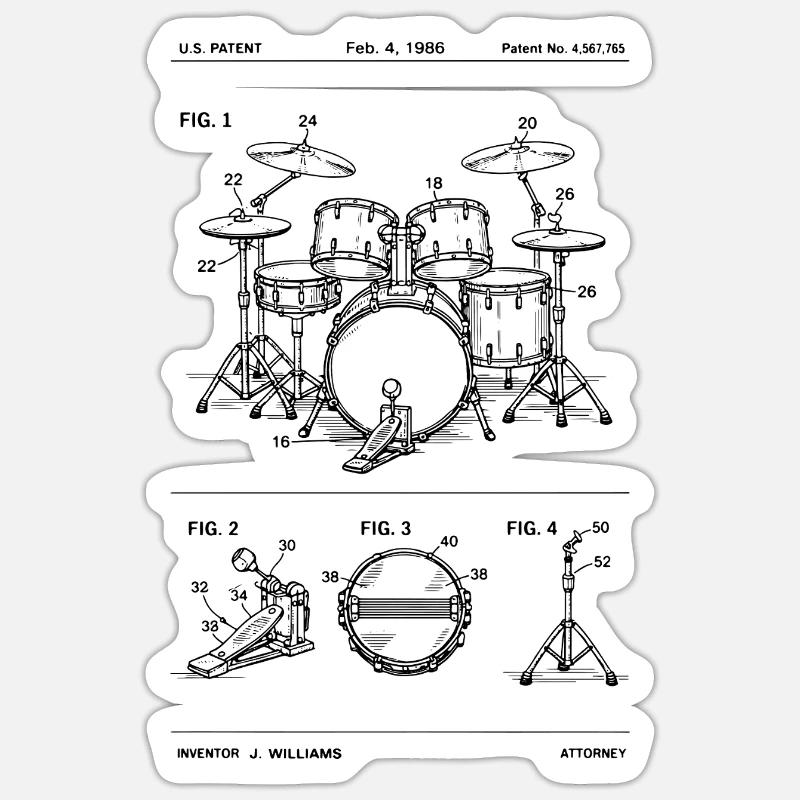 U.S. PATENT Feb. 4, 1986 Patent No. 4,567,765

FIG. 1

24
20
22
18
26
22
26
16

FIG. 2
30
32
34
33

FIG. 3
40
38
38

FIG. 4
50
52

INVENTOR J. WILLIAMS ATTORNEY