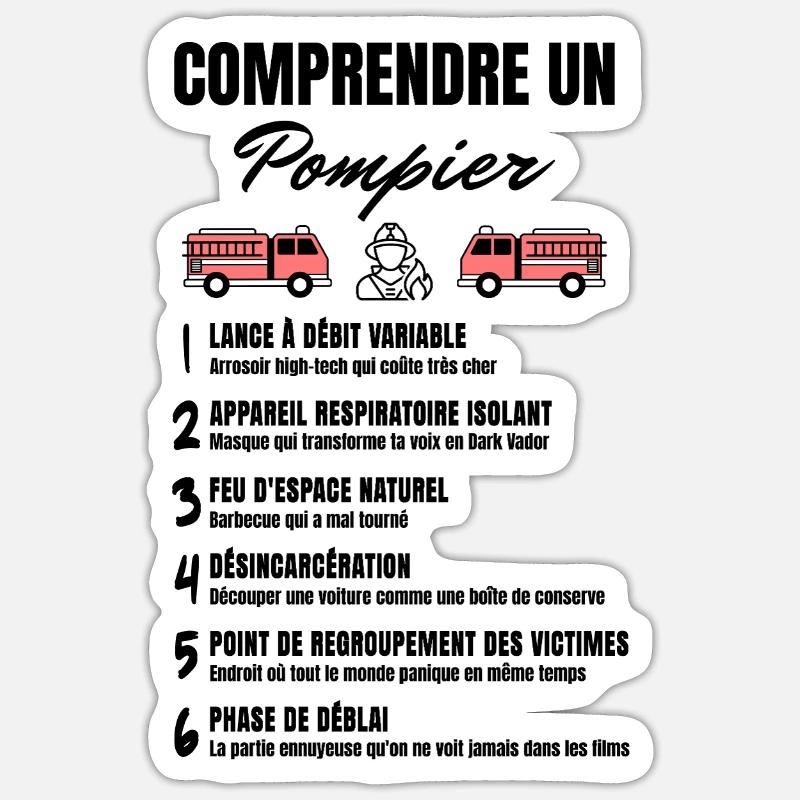 COMPRENDRE UN
Pompier

1 LANCE À DÉBIT VARIABLE
Arrosoir high-tech qui coûte très cher

2 APPAREIL RESPIRATOIRE ISOLANT
Masque qui transforme ta voix en Dark Vador

3 FEU D'ESPACE NATUREL
Barbecue qui a mal tourné

4 DÉSINCARCÉRATION
Découper une voiture comme une boîte de conserve

5 POINT DE REGROUPEMENT DES VICTIMES
Endroit où tout le monde panique en même temps

6 PHASE DE DÉBLAI
La partie ennuyeuse qu'on ne voit jamais dans les films