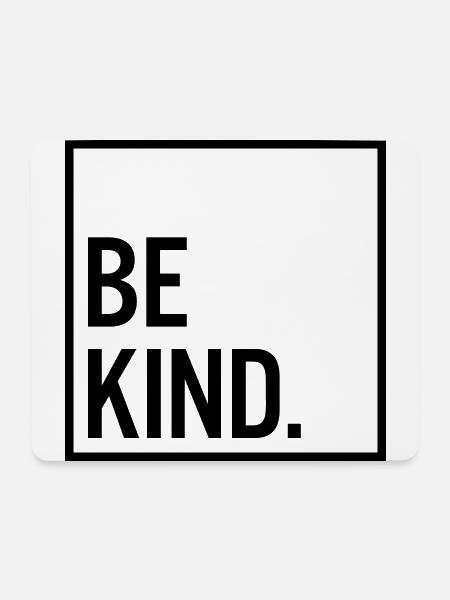 BE
KIND.